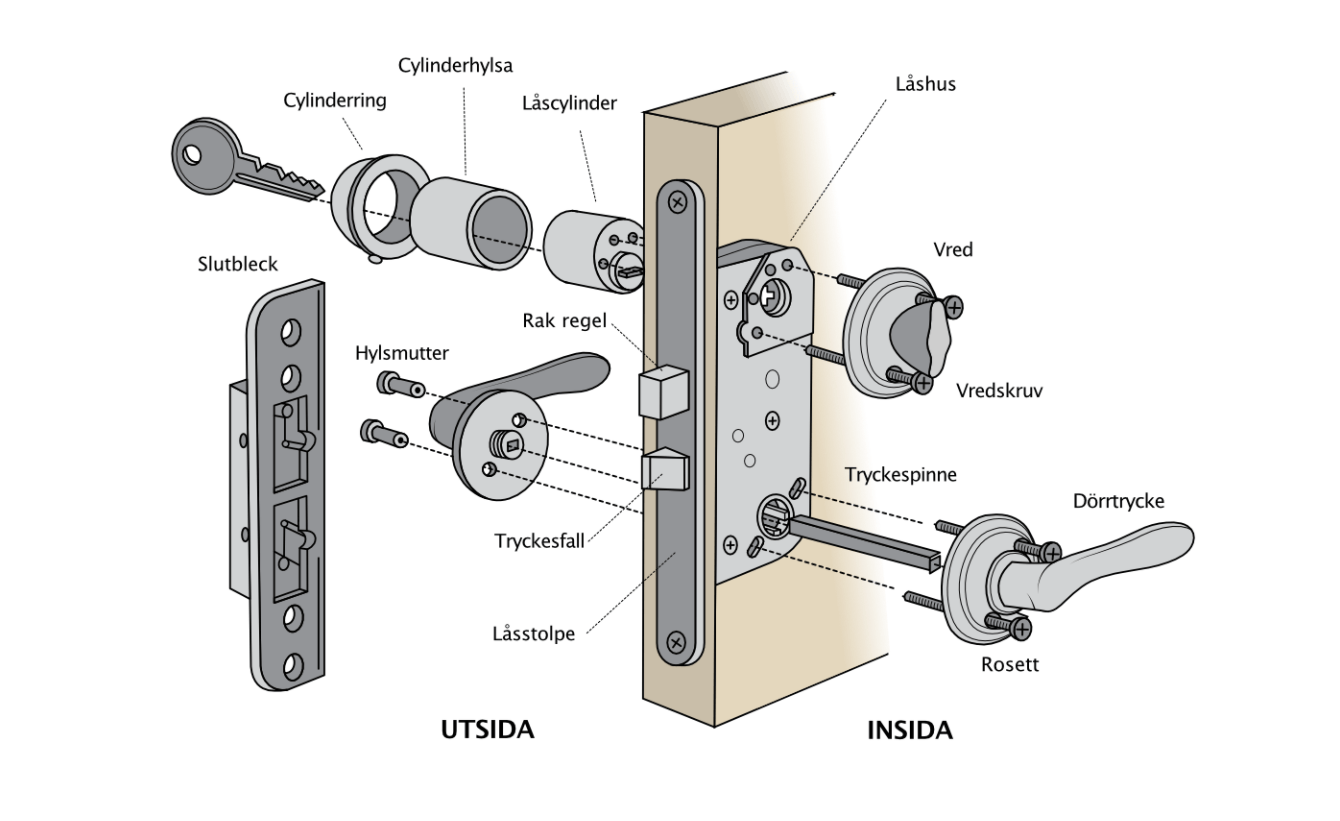 Cylinderhylsa
Cylinderring
Låscylinder
Låshus
Slutbleck
Vred
Rak regel
Hylsmutter
Vredskruv
Tryckespinne
Dörrtrycke
Tryckesfall
Låsstolpe
Rosett
UTSIDA
INSIDA